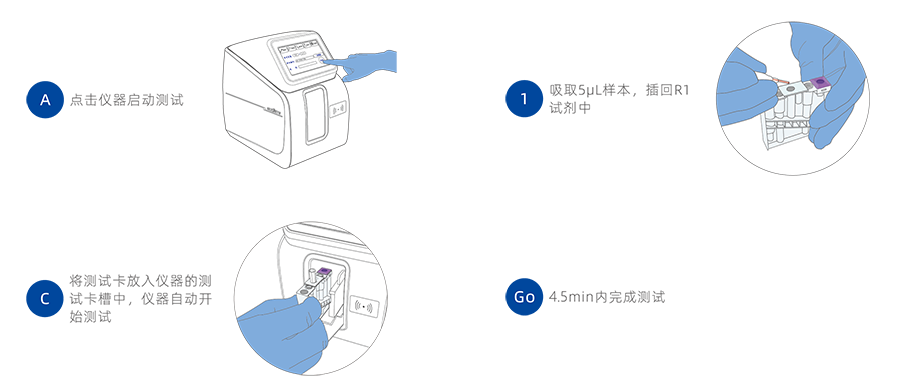 A 点击仪器启动测试

1 吸取5μL样本，插回R1试剂中

C 将测试卡放入仪器的测试卡槽中，仪器自动开始测试

Go 4.5min内完成测试