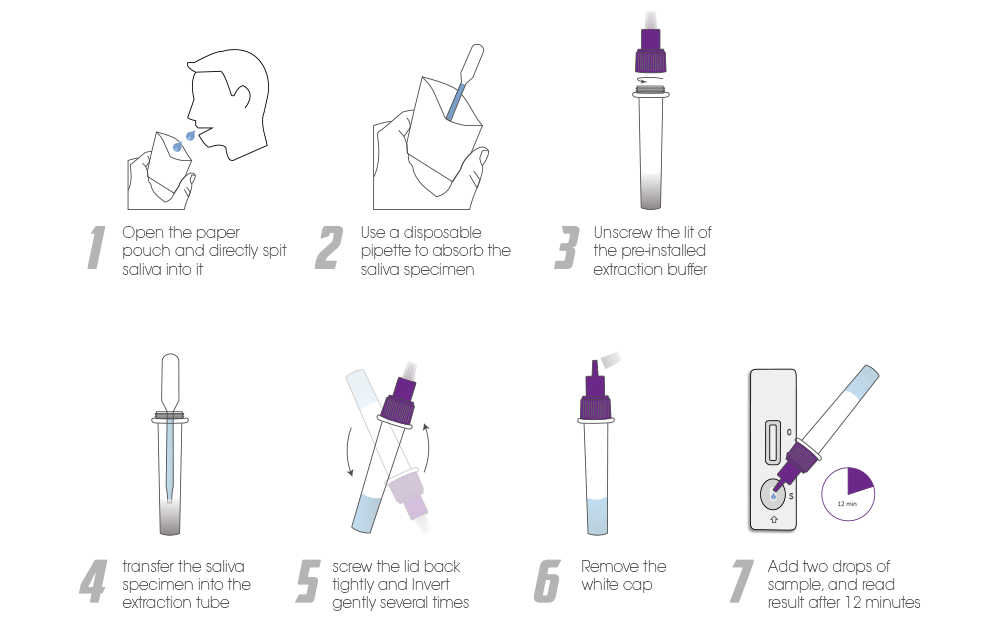 1 Open the paper pouch and directly spit saliva into it

2 Use a disposable pipette to absorb the saliva specimen

3 Unscrew the lit of the pre-installed extraction buffer

4 transfer the saliva specimen into the extraction tube

5 screw the lid back tightly and Invert gently several times

6 Remove the white cap

C
S
12 min

7 Add two drops of sample, and read result after 12 minutes